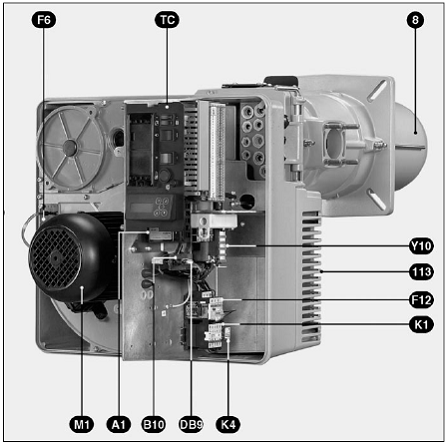 F6
TC
8
Y10
113
F12
K1
M1
A1
B10
DB9
K4